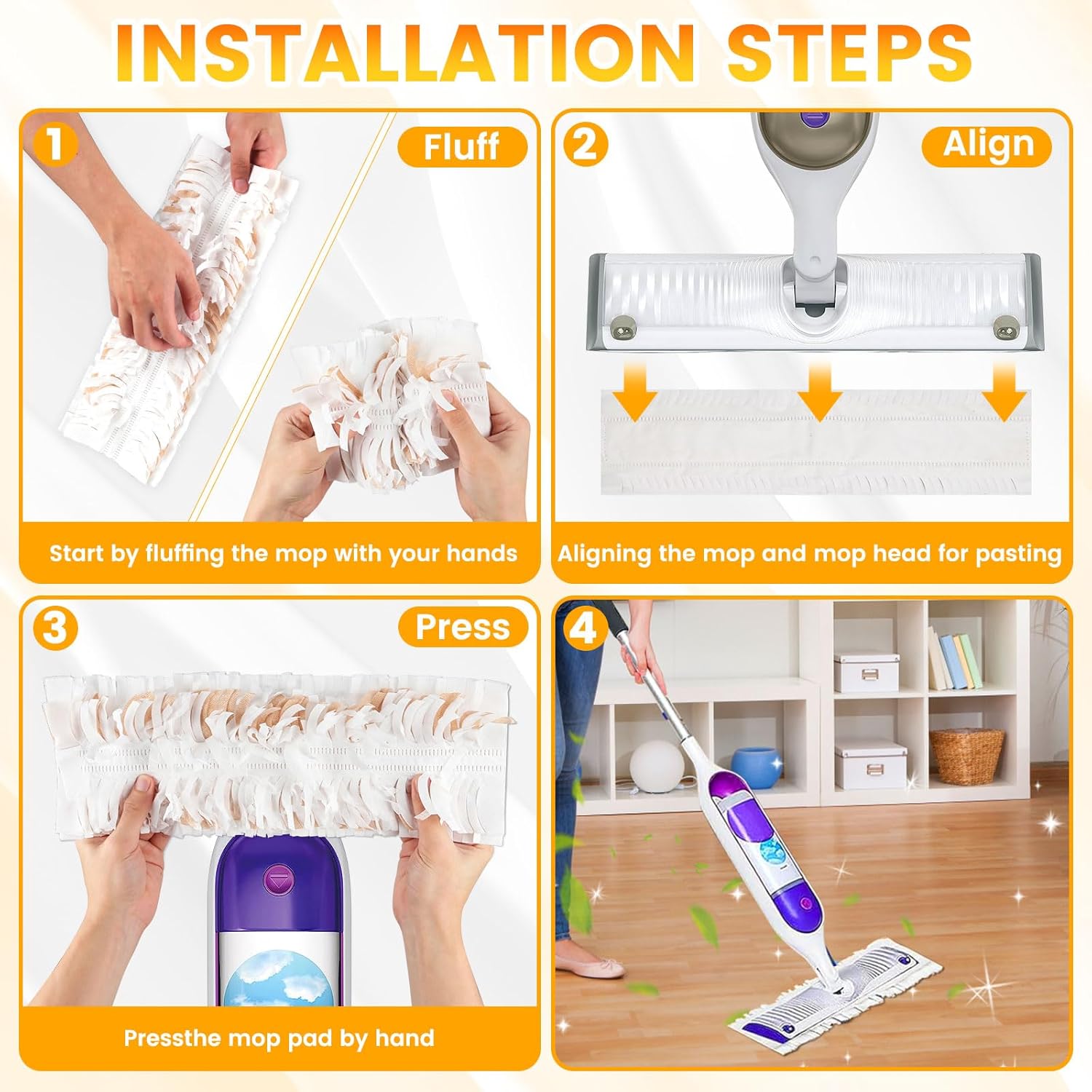 INSTALLATION STEPS

1 Fluff

Start by fluffing the mop with your hands

2 Align

Aligning the mop and mop head for pasting

3 Press

Pressthe mop pad by hand

4