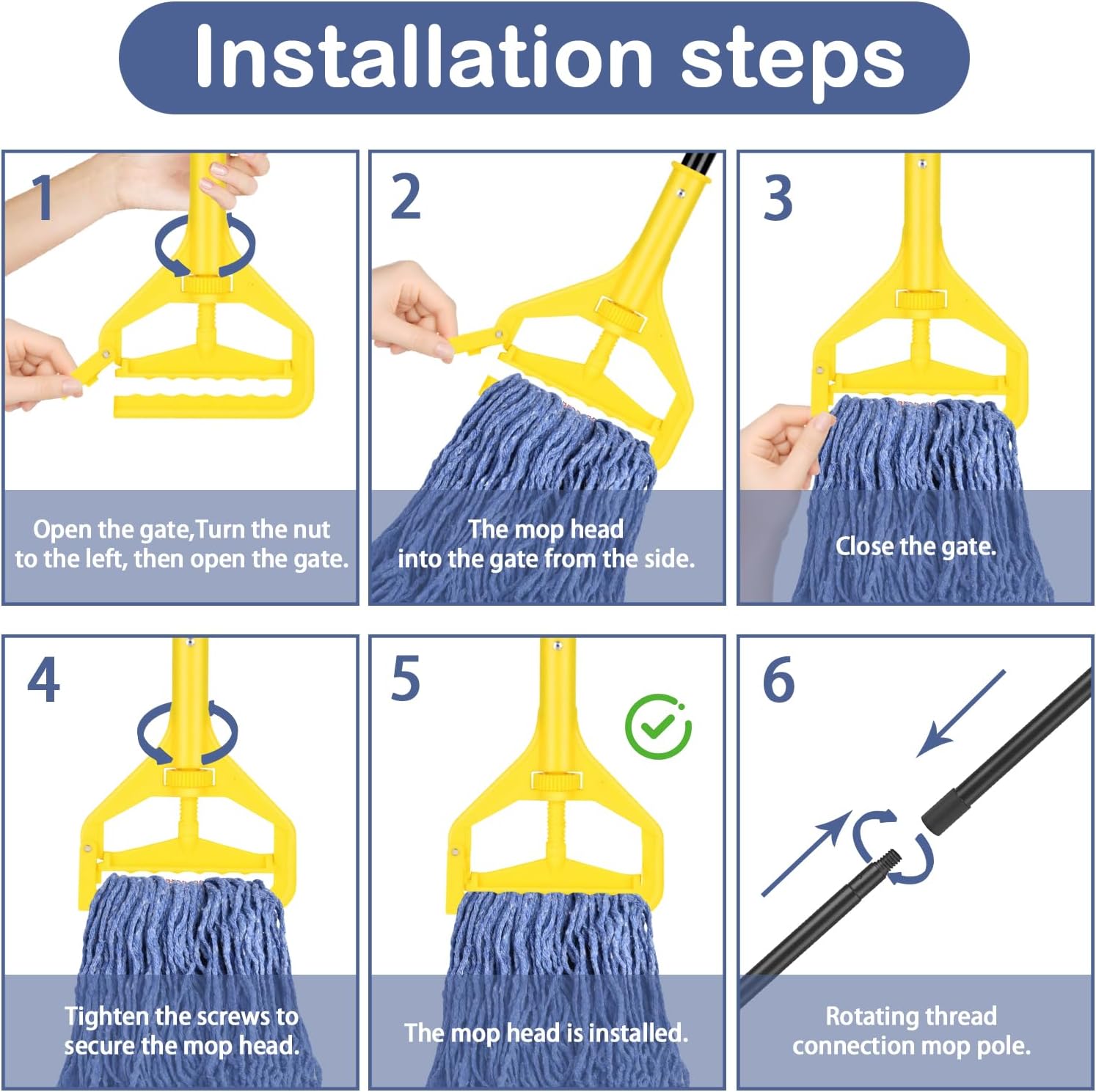 Installation steps

1

Open the gate,Turn the nut to the left, then open the gate.

2

The mop head into the gate from the side.

3

Close the gate.

4

Tighten the screws to secure the mop head.

5

The mop head is installed.

6

Rotating thread connection mop pole.