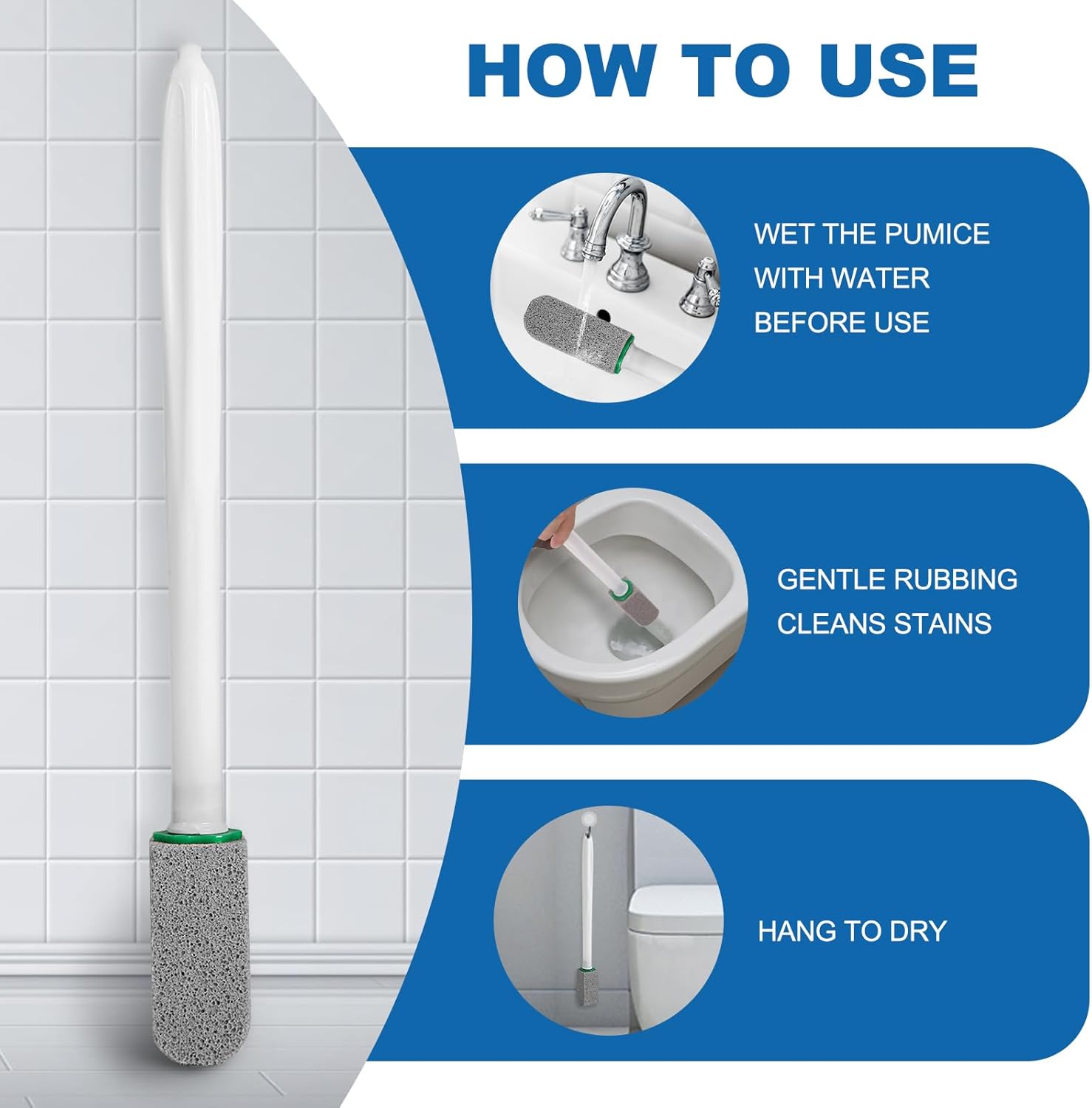 HOW TO USE

WET THE PUMICE WITH WATER BEFORE USE

GENTLE RUBBING CLEANS STAINS

HANG TO DRY