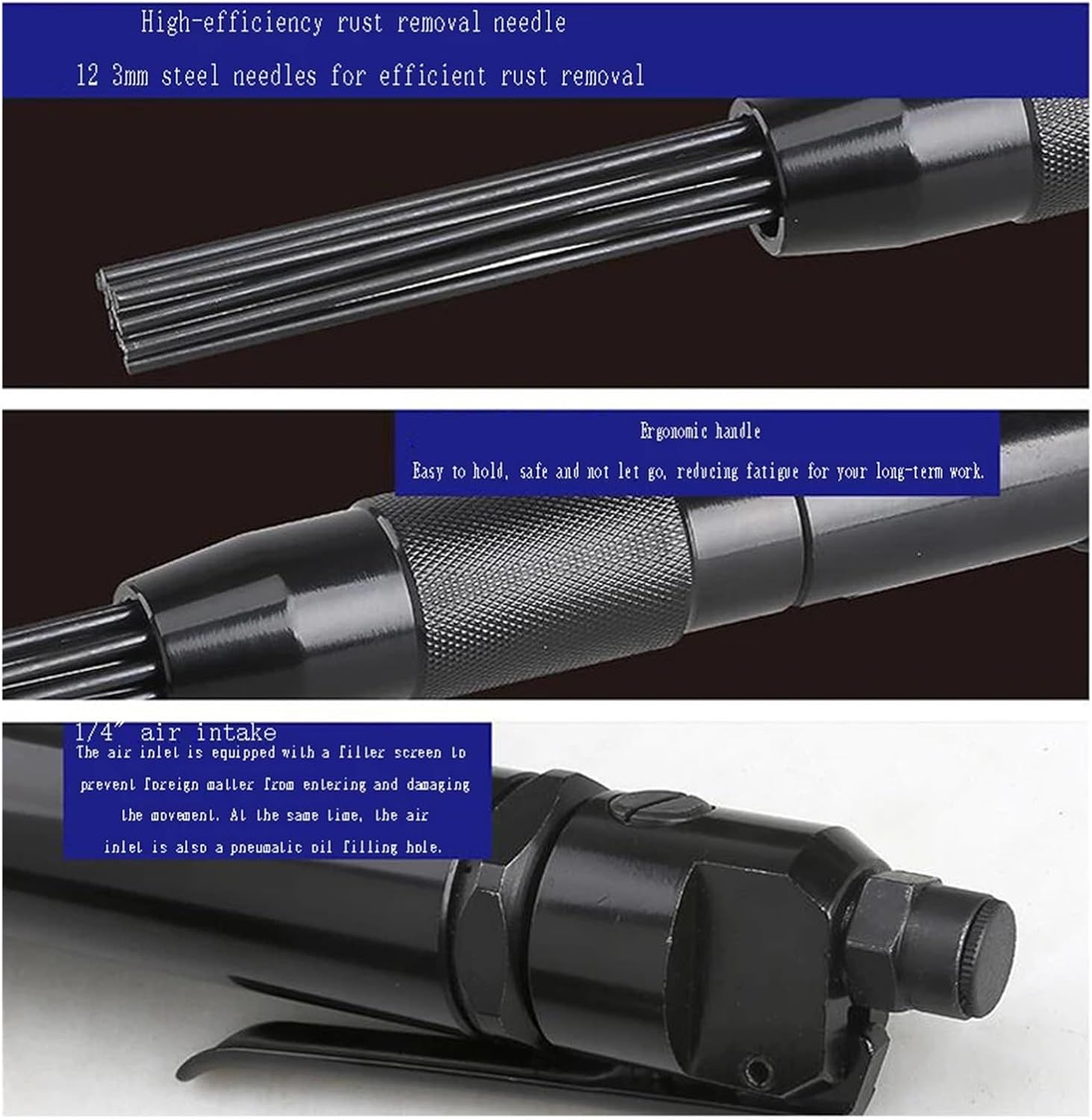 High-efficiency rust removal needle

12 3mm steel needles for efficient rust removal

Ergonomic handle

Easy to hold, safe and not let go, reducing fatigue for your long-term work.

1/4" air intake

The air inlet is equipped with a filter screen to prevent foreign matter from entering and damaging the movement. At the same time, the air inlet is also a pneumatic oil filling hole.