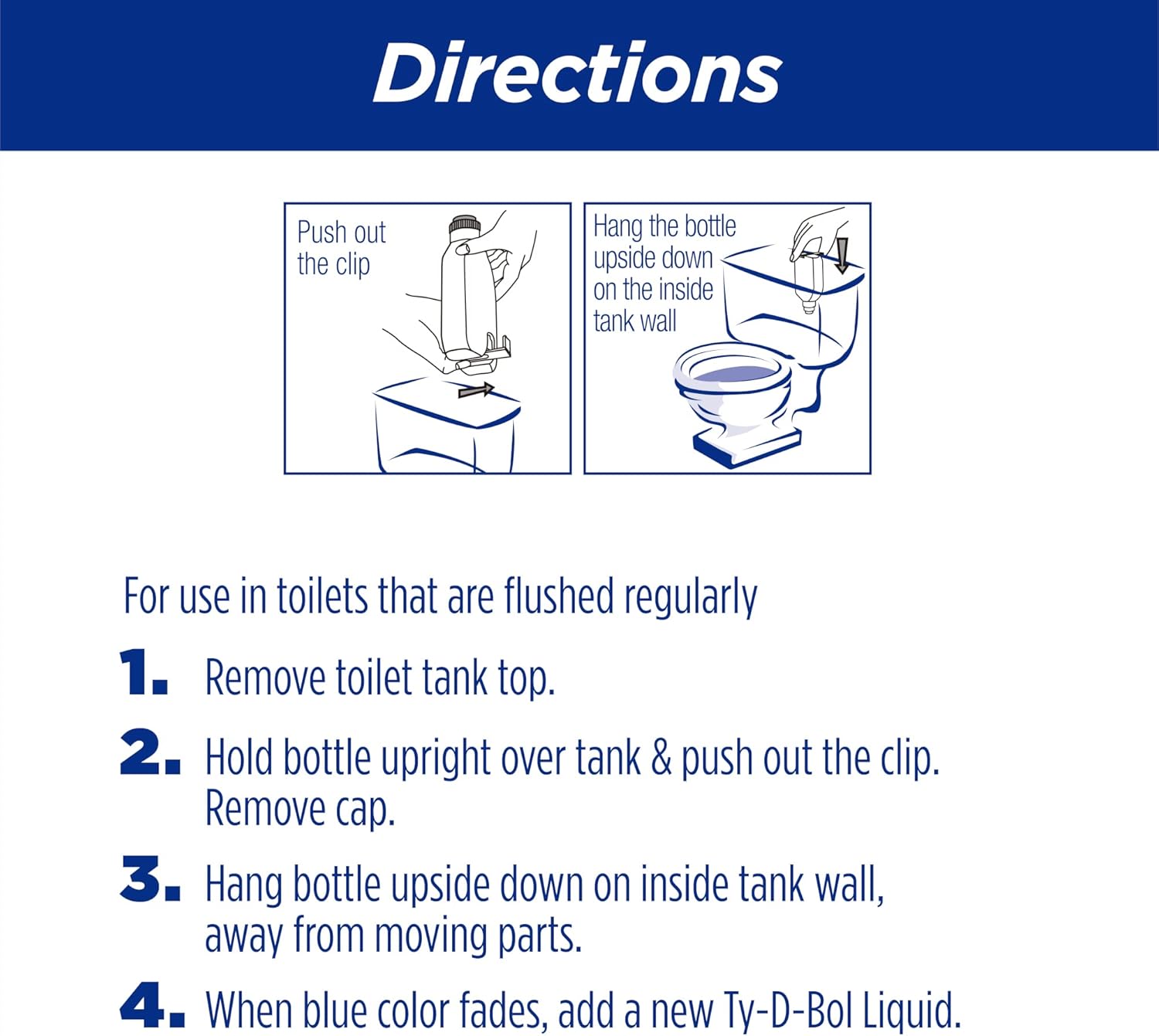 Directions

Push out the clip

Hang the bottle upside down on the inside tank wall

For use in toilets that are flushed regularly

1. Remove toilet tank top.

2. Hold bottle upright over tank & push out the clip. Remove cap.

3. Hang bottle upside down on inside tank wall, away from moving parts.

4. When blue color fades, add a new Ty-D-Bol Liquid.