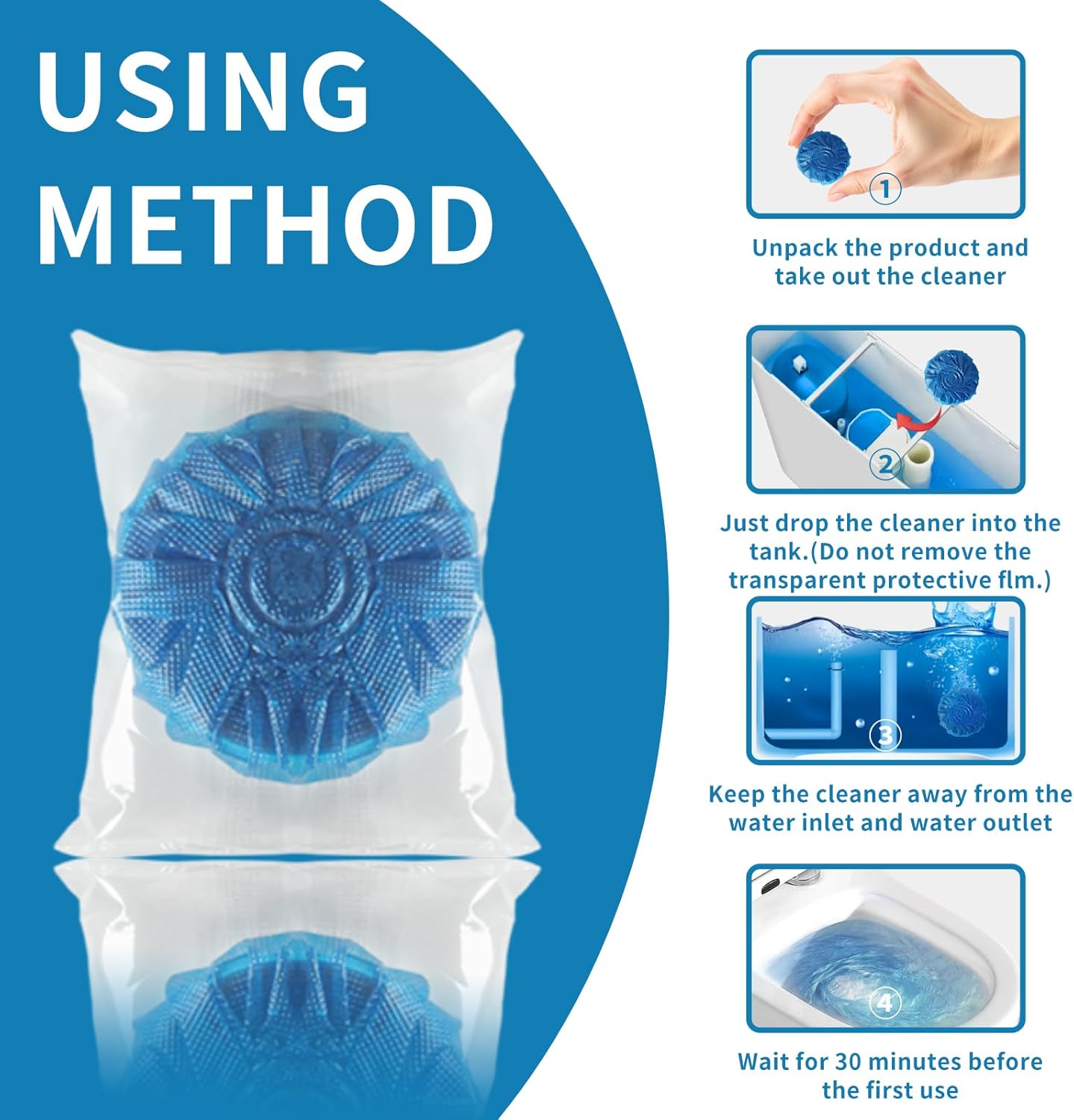 USING METHOD

1

Unpack the product and take out the cleaner

2

Just drop the cleaner into the tank.(Do not remove the transparent protective flm.)

3

Keep the cleaner away from the water inlet and water outlet

4

Wait for 30 minutes before the first use