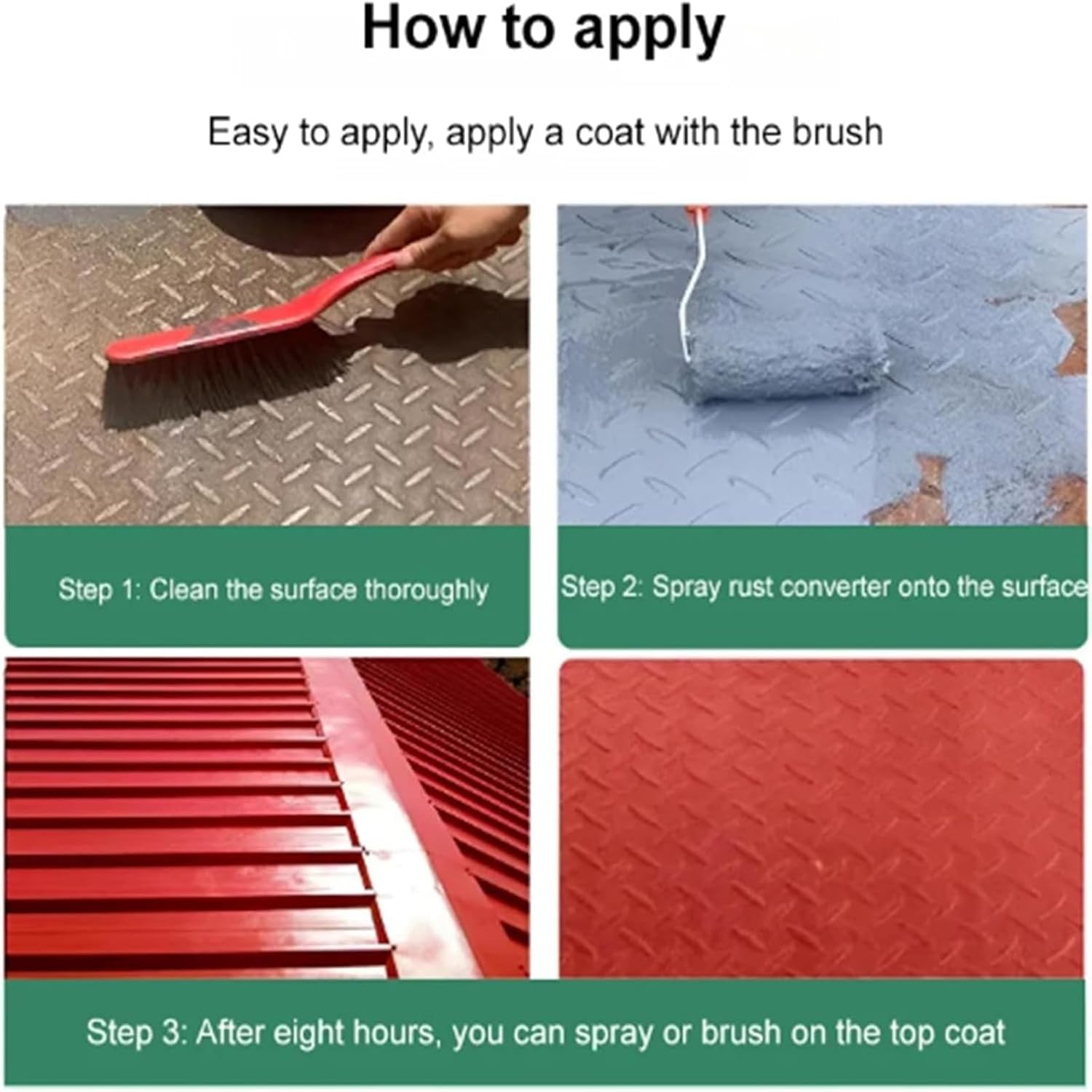 How to apply

Easy to apply, apply a coat with the brush

Step 1: Clean the surface thoroughly

Step 2: Spray rust converter onto the surface

Step 3: After eight hours, you can spray or brush on the top coat