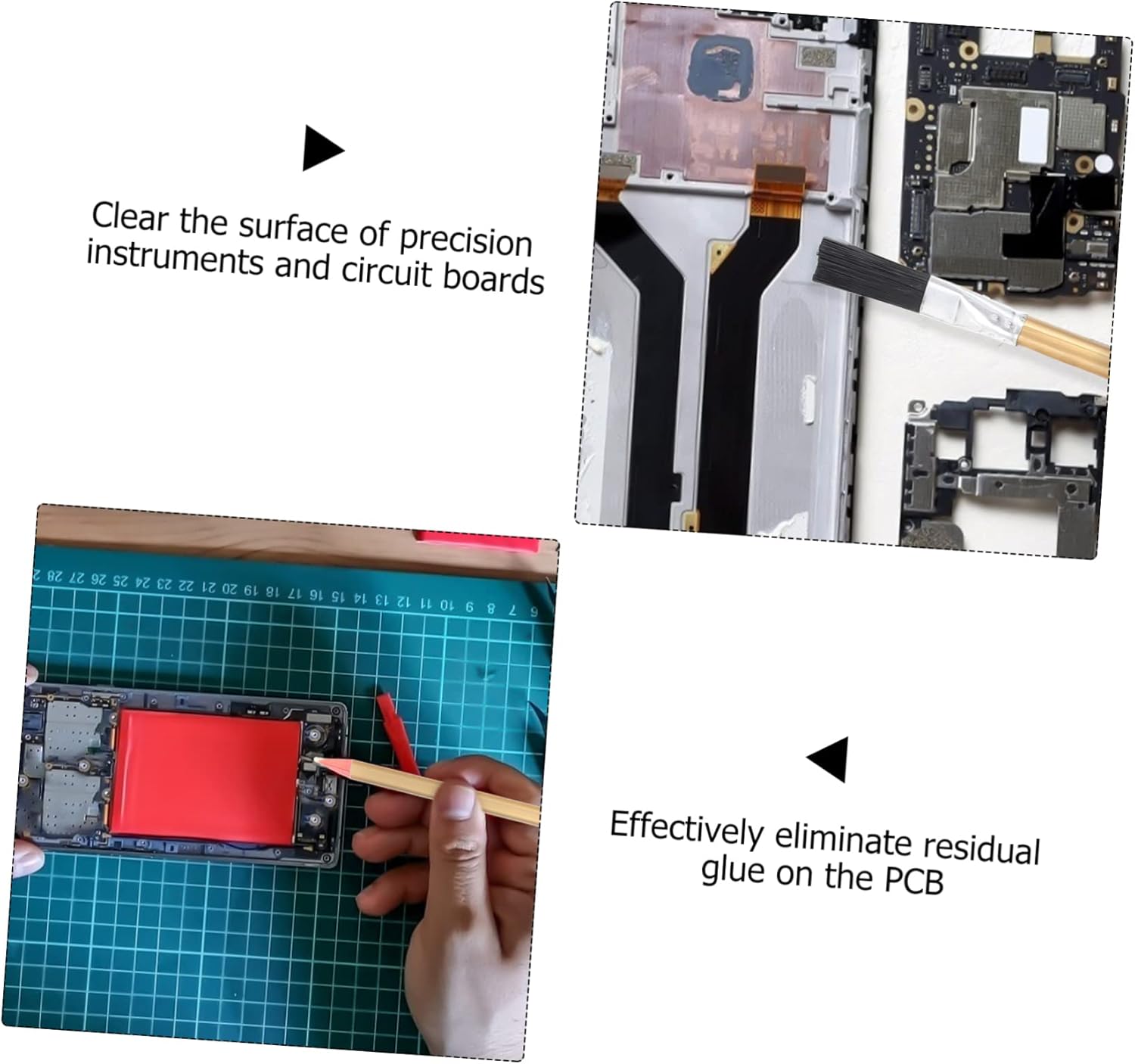 Clear the surface of precision instruments and circuit boards

28 27 26 25 24 23 22 21 20 19 18 17 16 15 14 13 12 11 10 9 8 7 6

Effectively eliminate residual glue on the PCB