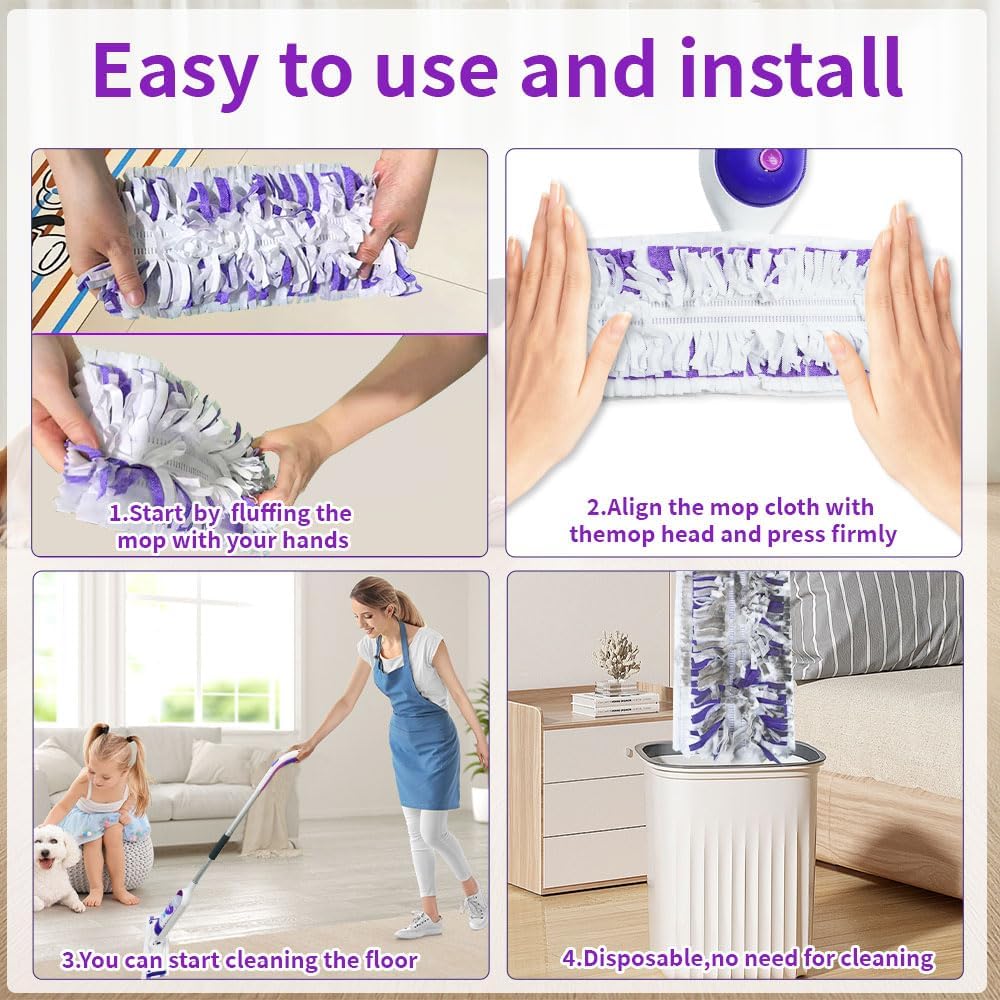 Easy to use and install

1.Start by fluffing the mop with your hands

2.Align the mop cloth with themop head and press firmly

3.You can start cleaning the floor

4.Disposable,no need for cleaning