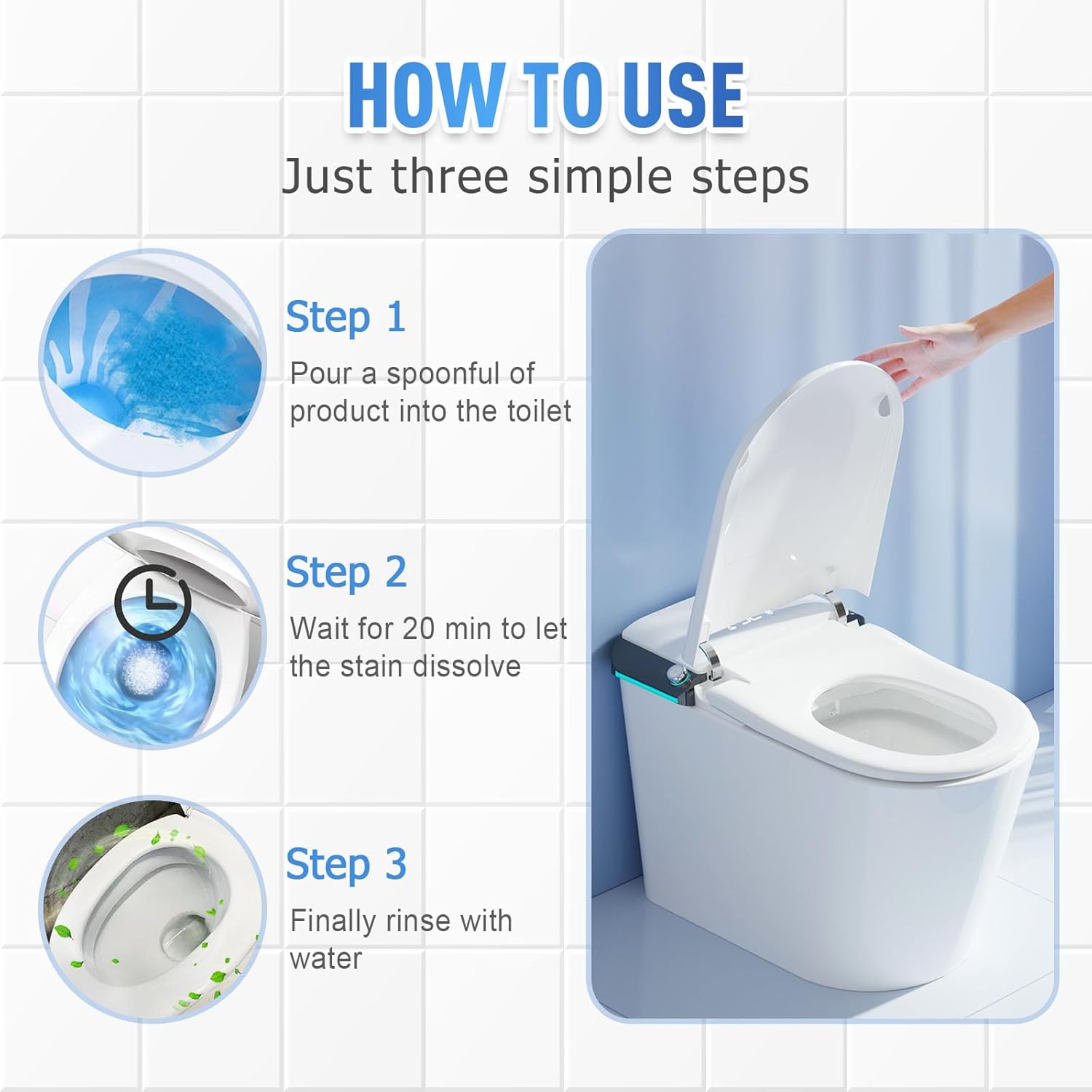 HOW TO USE
Just three simple steps

Step 1
Pour a spoonful of product into the toilet

Step 2
Wait for 20 min to let the stain dissolve

Step 3
Finally rinse with water