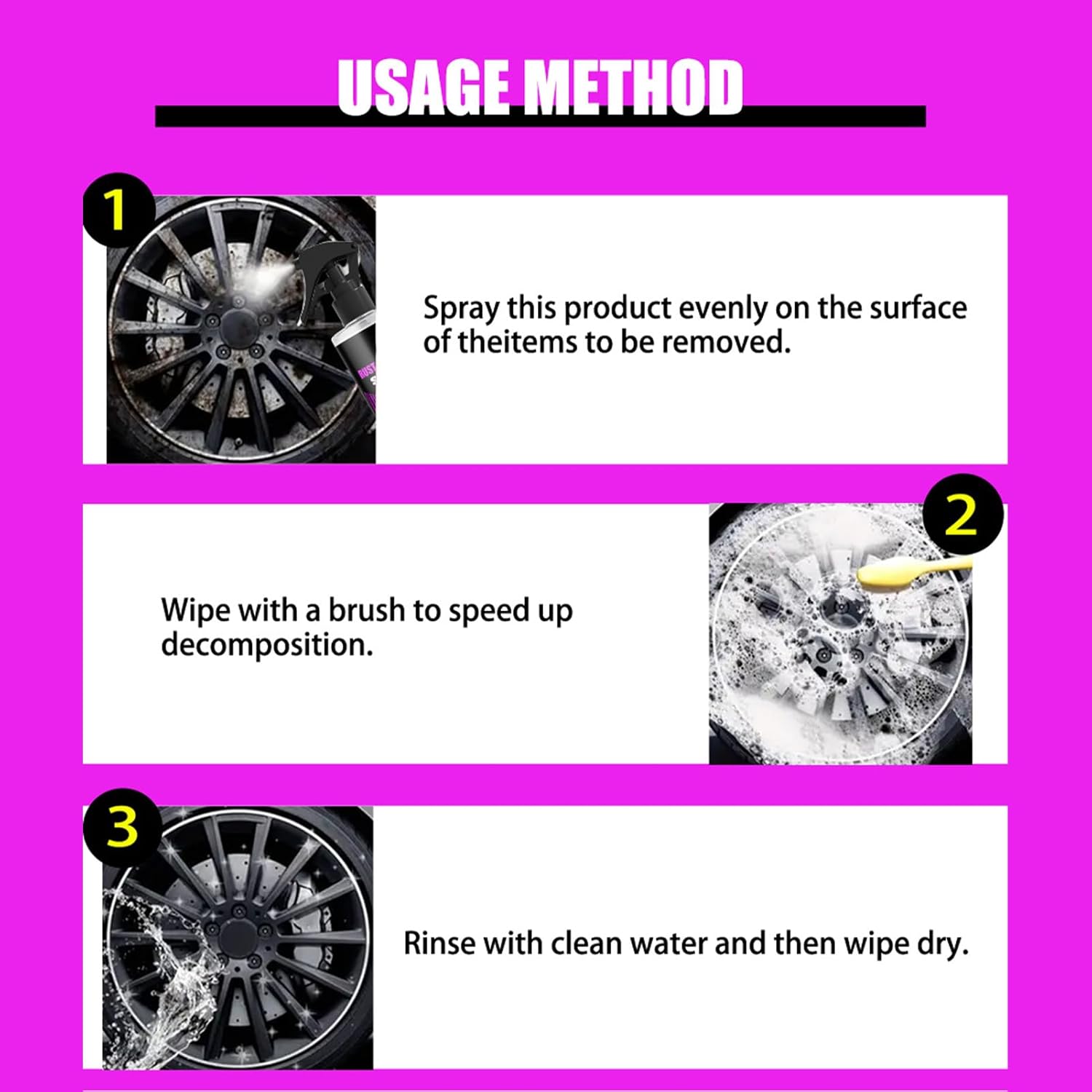 USAGE METHOD

1

Spray this product evenly on the surface of theitems to be removed.

2

Wipe with a brush to speed up decomposition.

3

Rinse with clean water and then wipe dry.