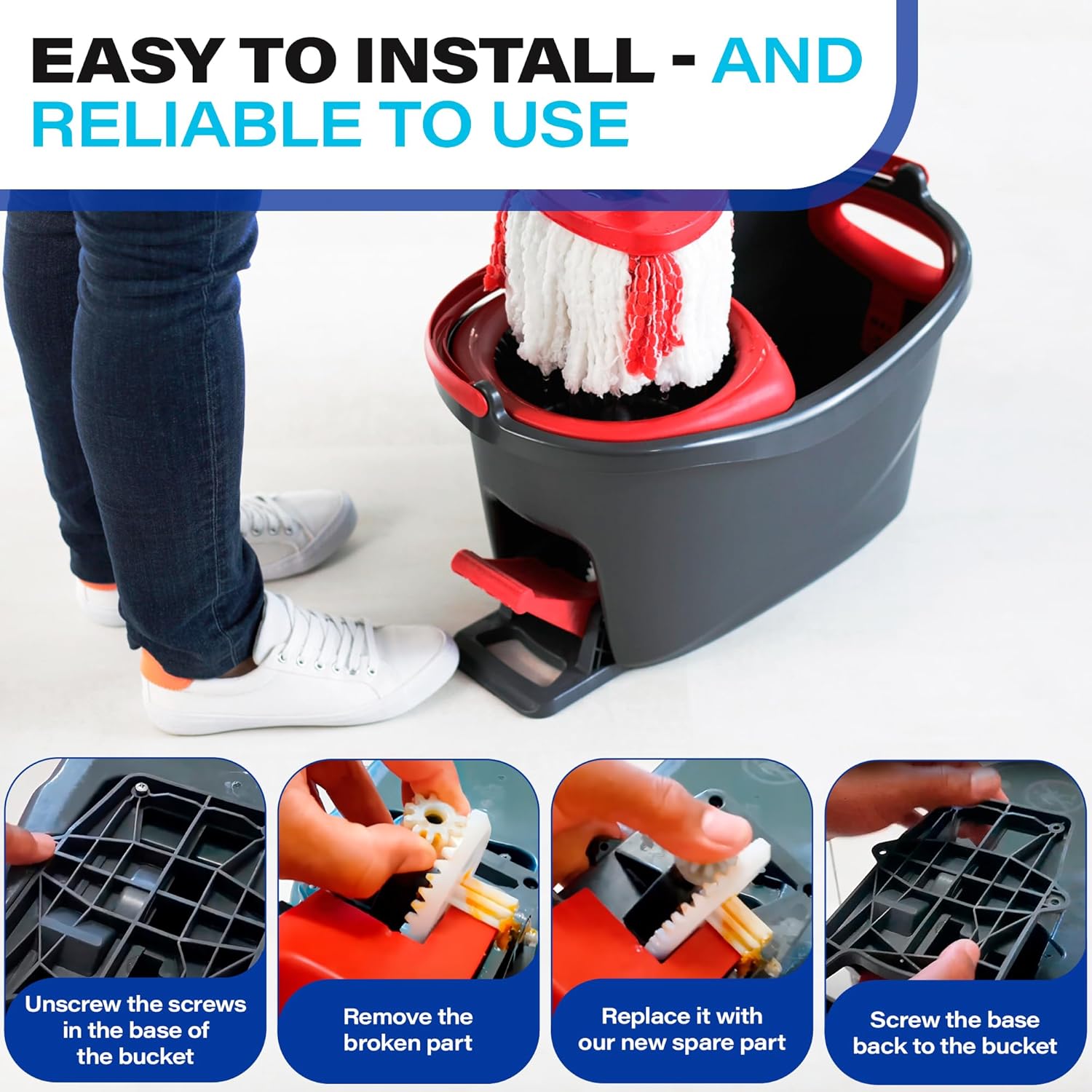 EASY TO INSTALL - AND RELIABLE TO USE

Unscrew the screws in the base of the bucket

Remove the broken part

Replace it with our new spare part

Screw the base back to the bucket