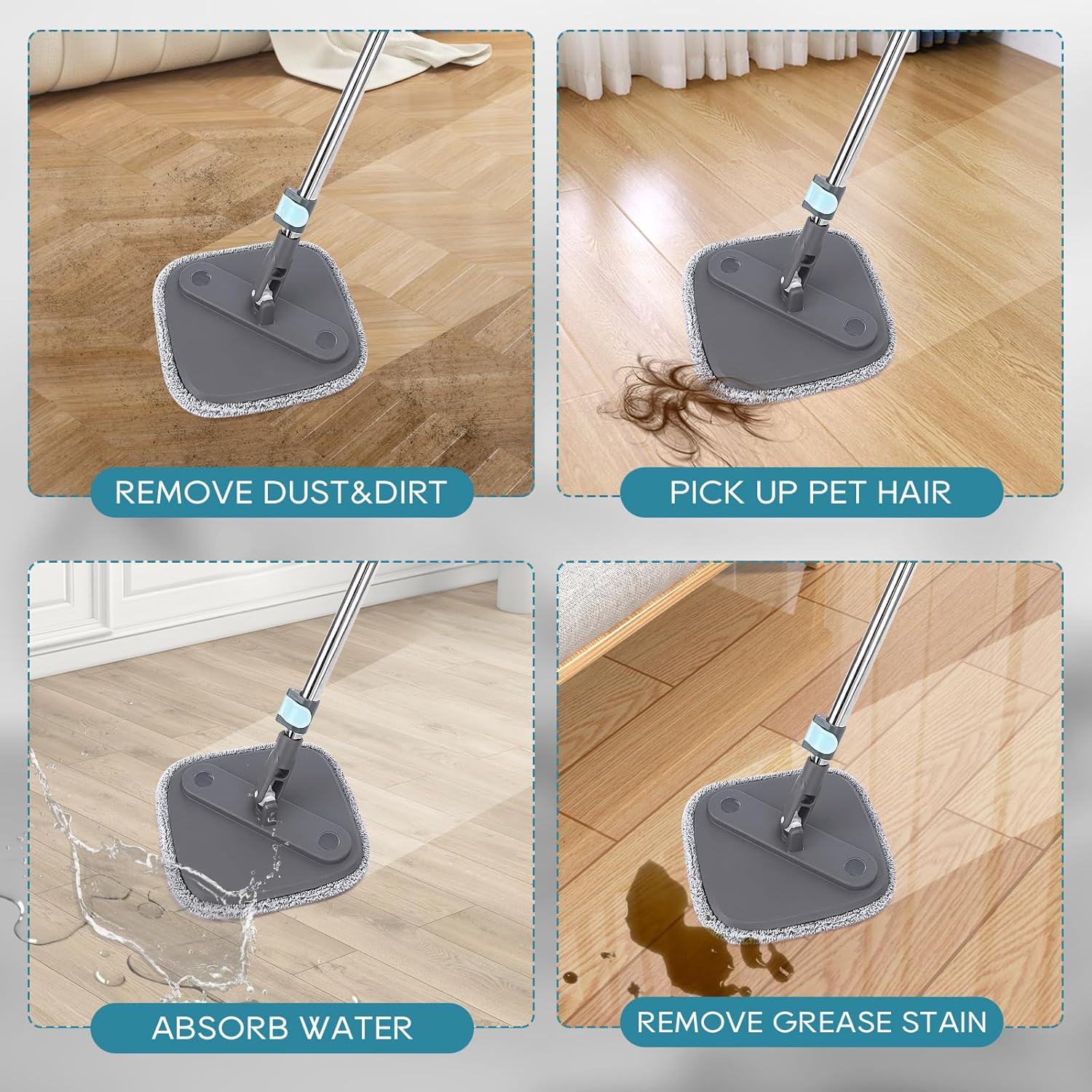 REMOVE DUST&DIRT

PICK UP PET HAIR

ABSORB WATER

REMOVE GREASE STAIN