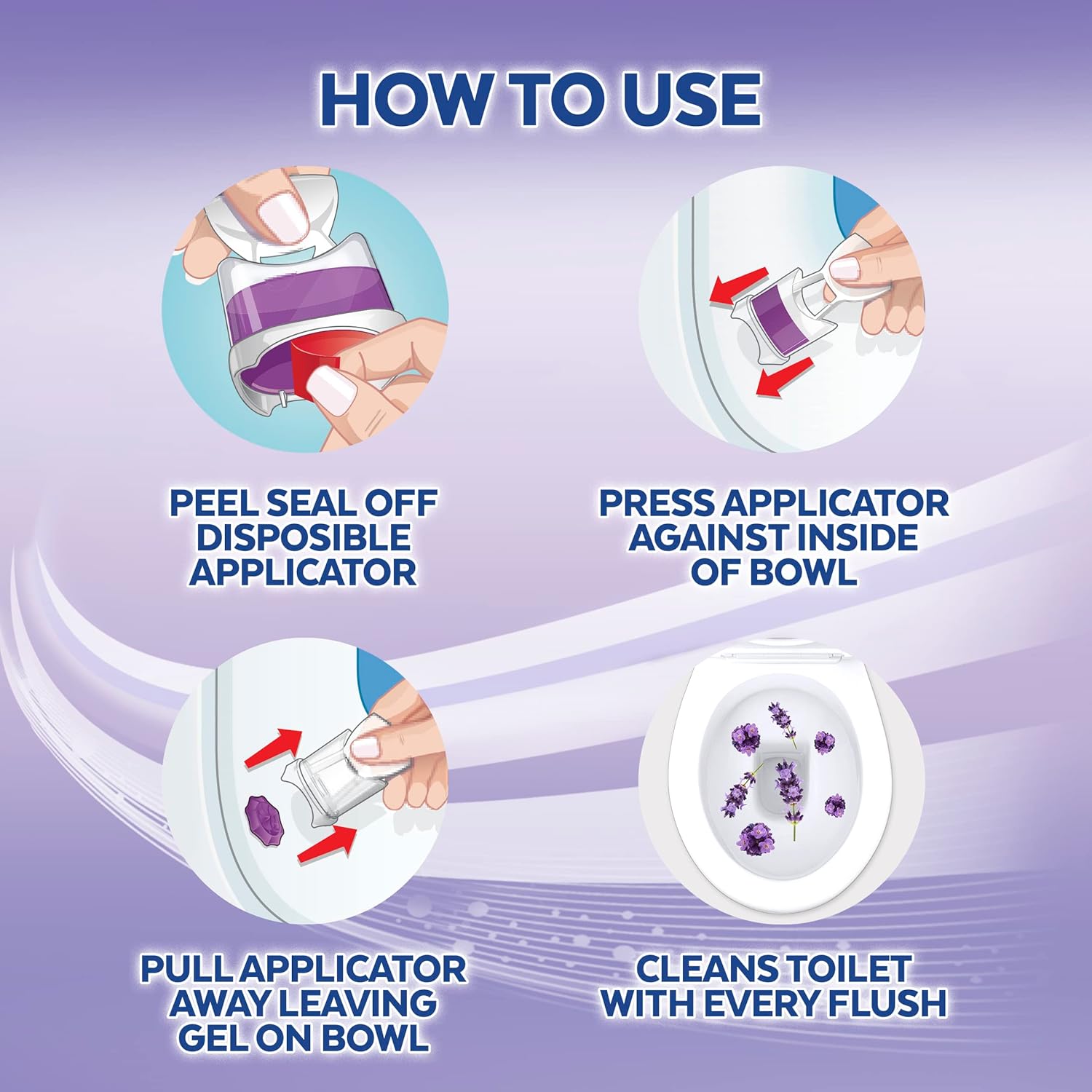 HOW TO USE

PEEL SEAL OFF DISPOSIBLE APPLICATOR

PRESS APPLICATOR AGAINST INSIDE OF BOWL

PULL APPLICATOR AWAY LEAVING GEL ON BOWL

CLEANS TOILET WITH EVERY FLUSH