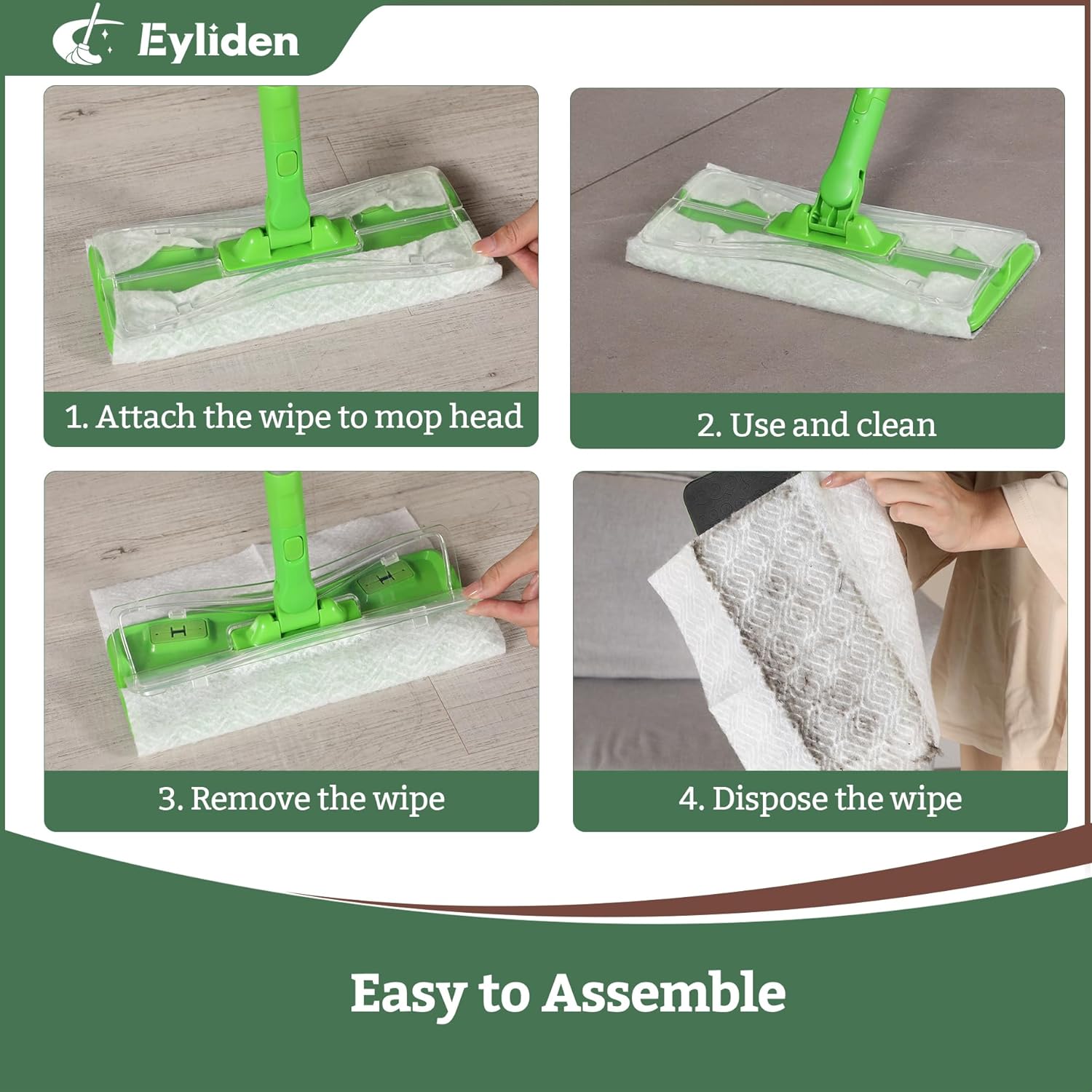 Eyliden

1. Attach the wipe to mop head

2. Use and clean

3. Remove the wipe

4. Dispose the wipe

Easy to Assemble