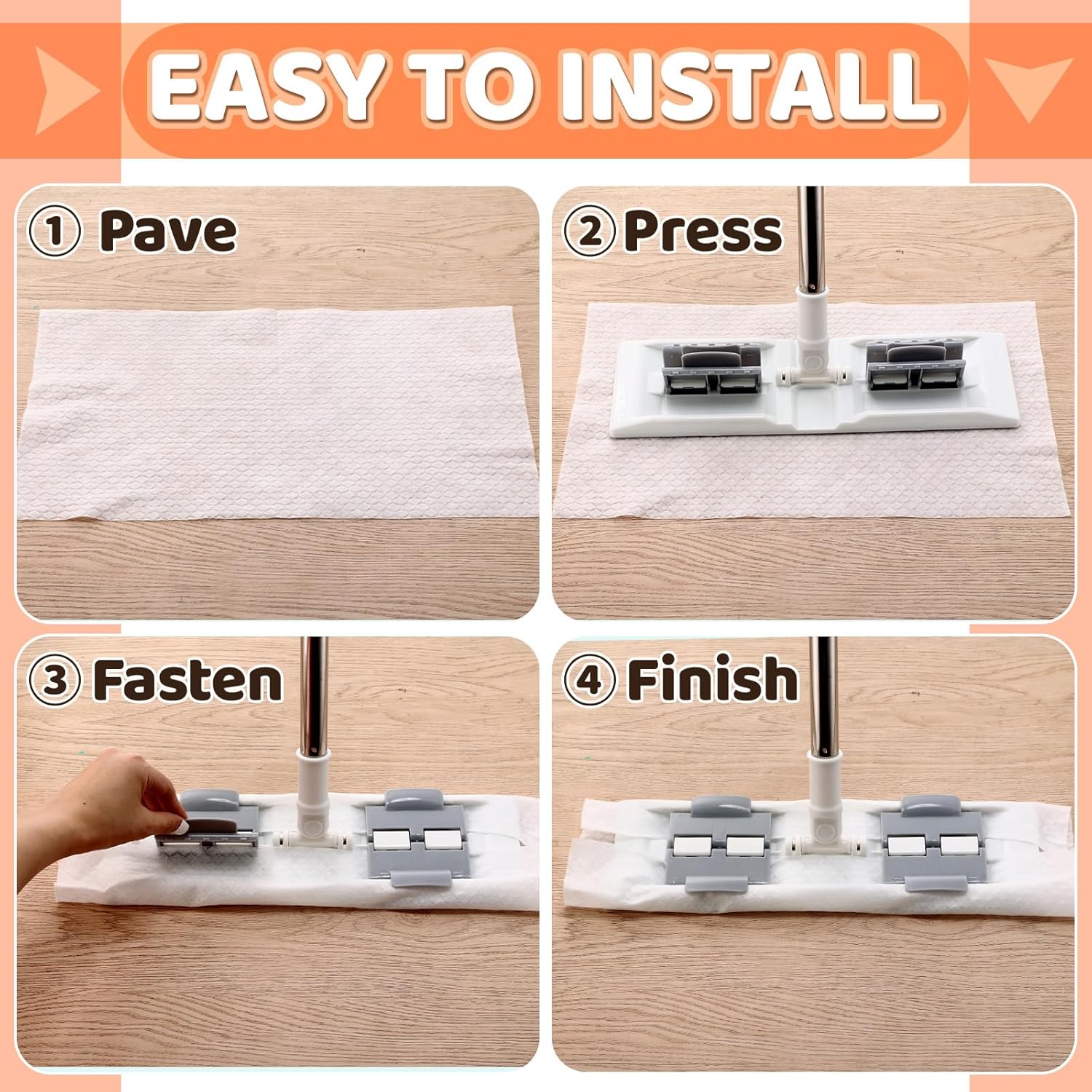 EASY TO INSTALL

① Pave

② Press

③ Fasten

④ Finish